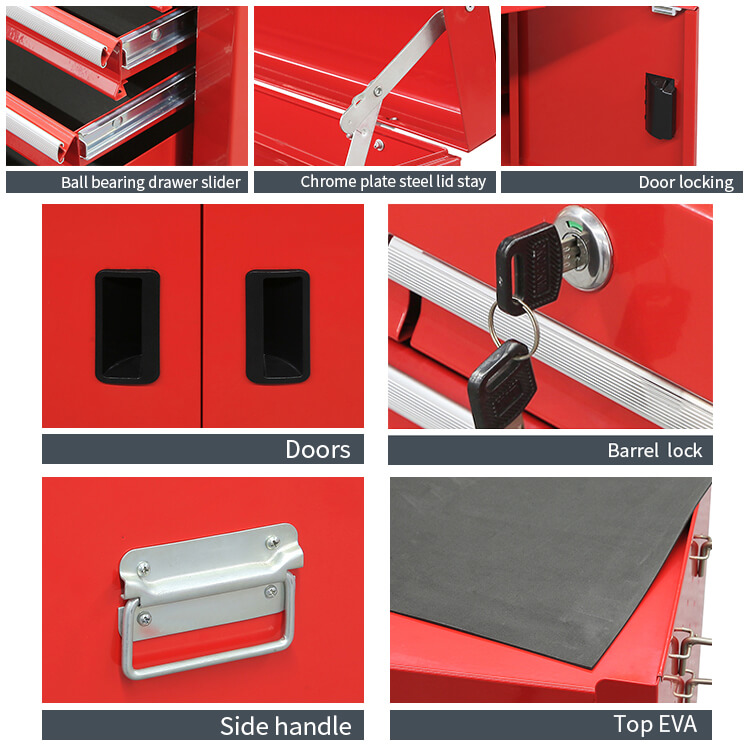 Ball bearing drawer slider

Chrome plate steel lid stay

Door locking

Doors

Barrel lock

Side handle

Top EVA